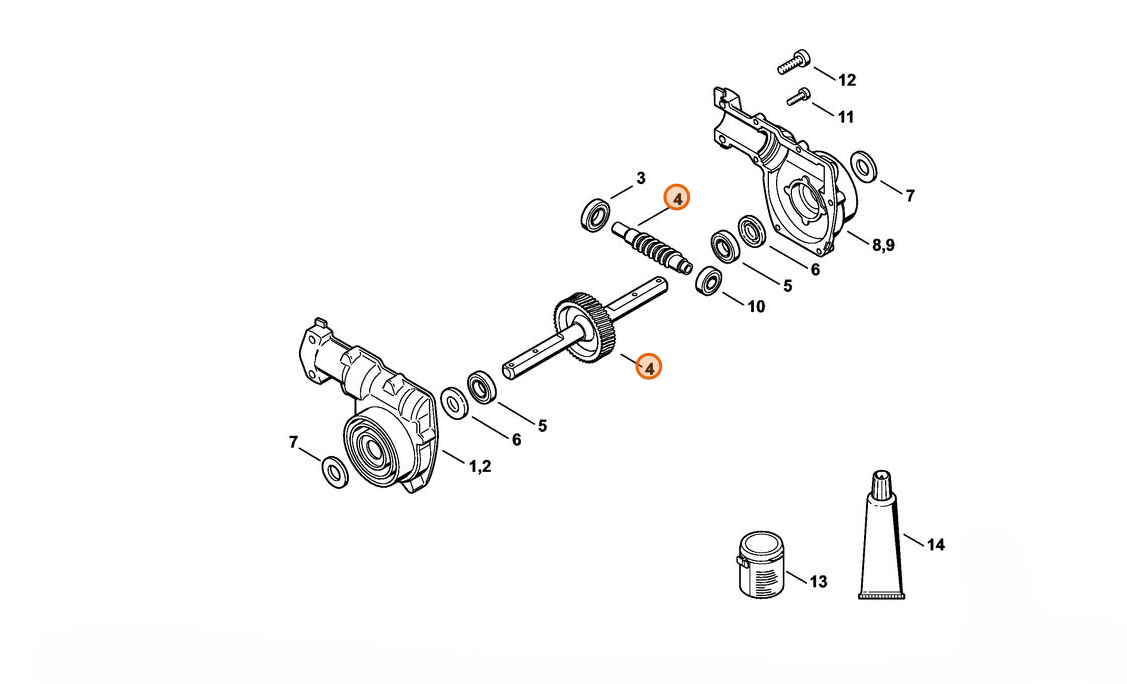 12
11
7
3
4
8,9
6
5
10
4
5
6
7
1,2
14
13